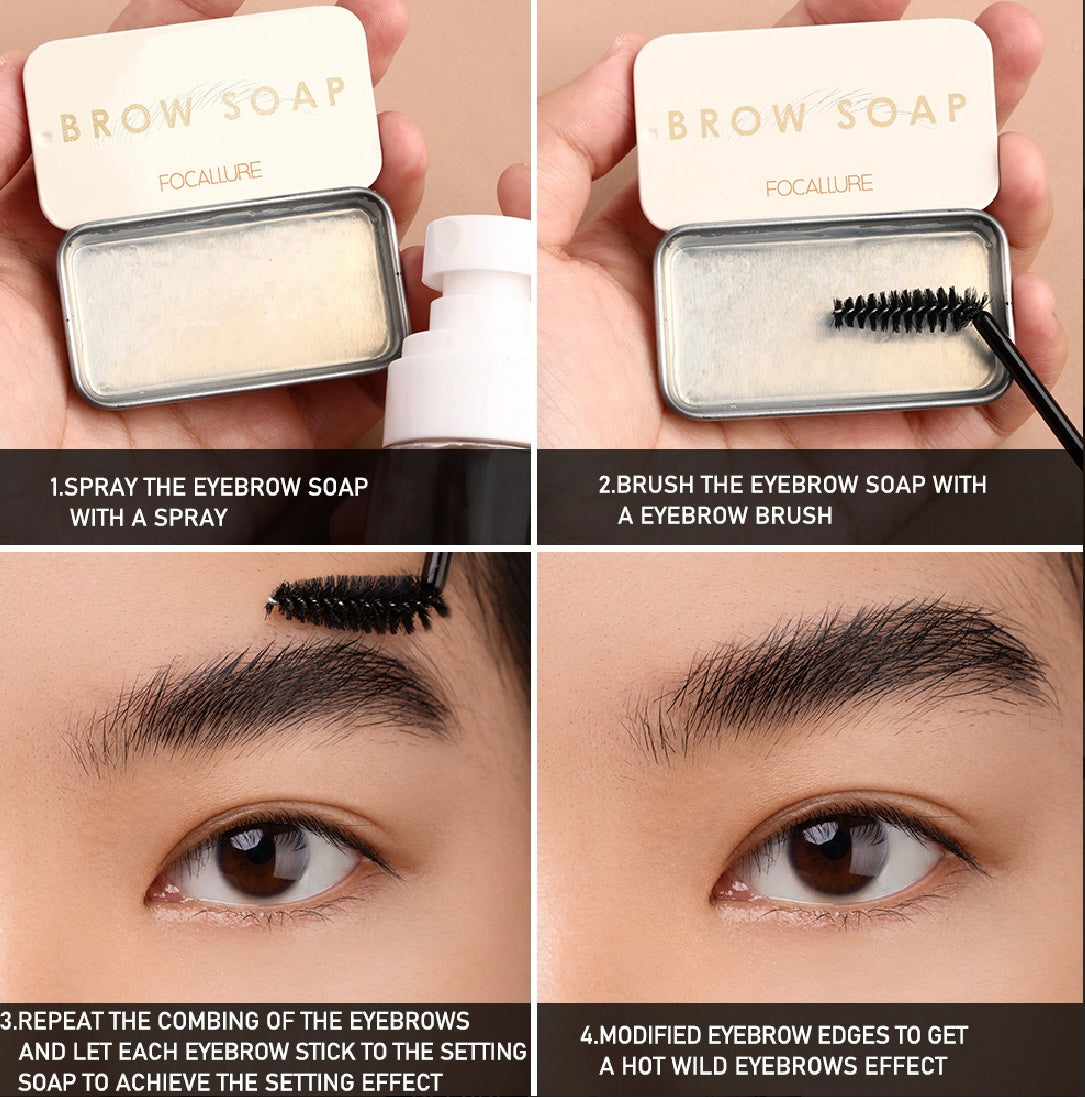 BROW SOAP
FOCALLURE

1.SPRAY THE EYEBROW SOAP WITH A SPRAY

BROW SOAP
FOCALLURE

2.BRUSH THE EYEBROW SOAP WITH A EYEBROW BRUSH

3.REPEAT THE COMBING OF THE EYEBROWS AND LET EACH EYEBROW STICK TO THE SETTING SOAP TO ACHIEVE THE SETTING EFFECT

4.MODIFIED EYEBROW EDGES TO GET A HOT WILD EYEBROWS EFFECT